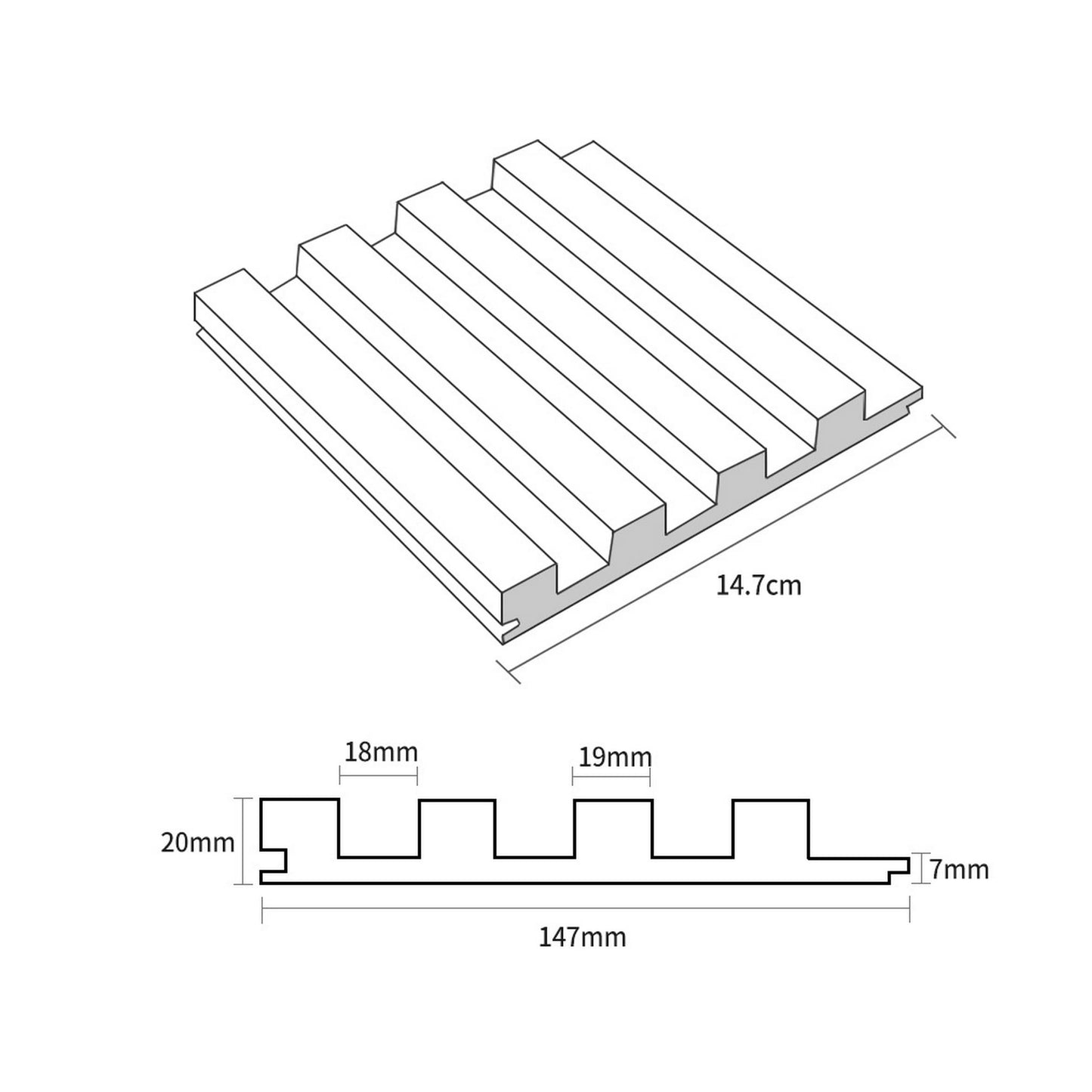 14.7cm

18mm

19mm

20mm

7mm

147mm