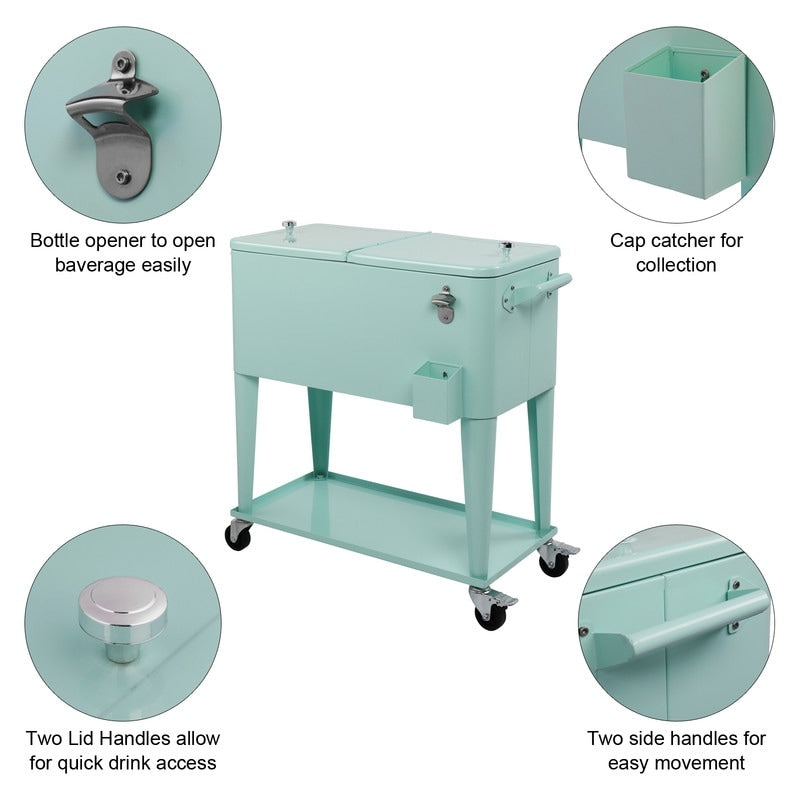 Bottle opener to open baverage easily

Cap catcher for collection

Two Lid Handles allow for quick drink access

Two side handles for easy movement