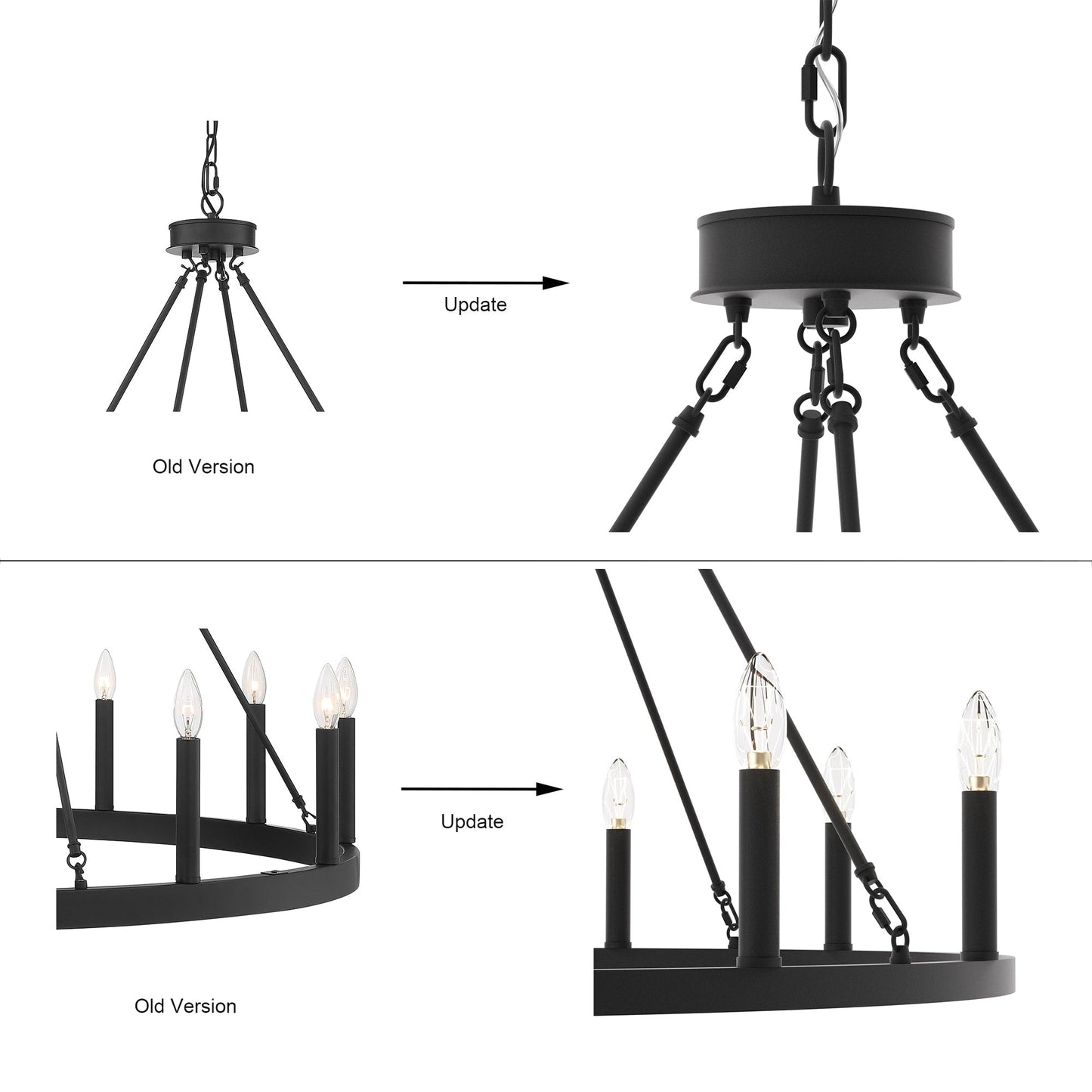 Update

Old Version

Update

Old Version