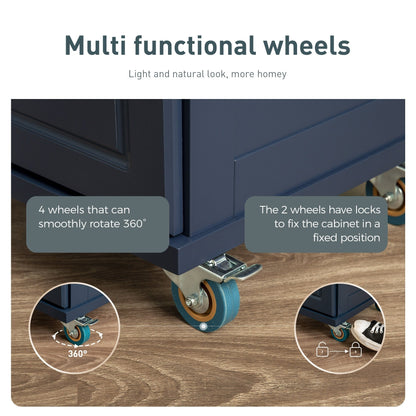 Multi functional wheels

Light and natural look, more homey

4 wheels that can smoothly rotate 360°

The 2 wheels have locks to fix the cabinet in a fixed position

360°